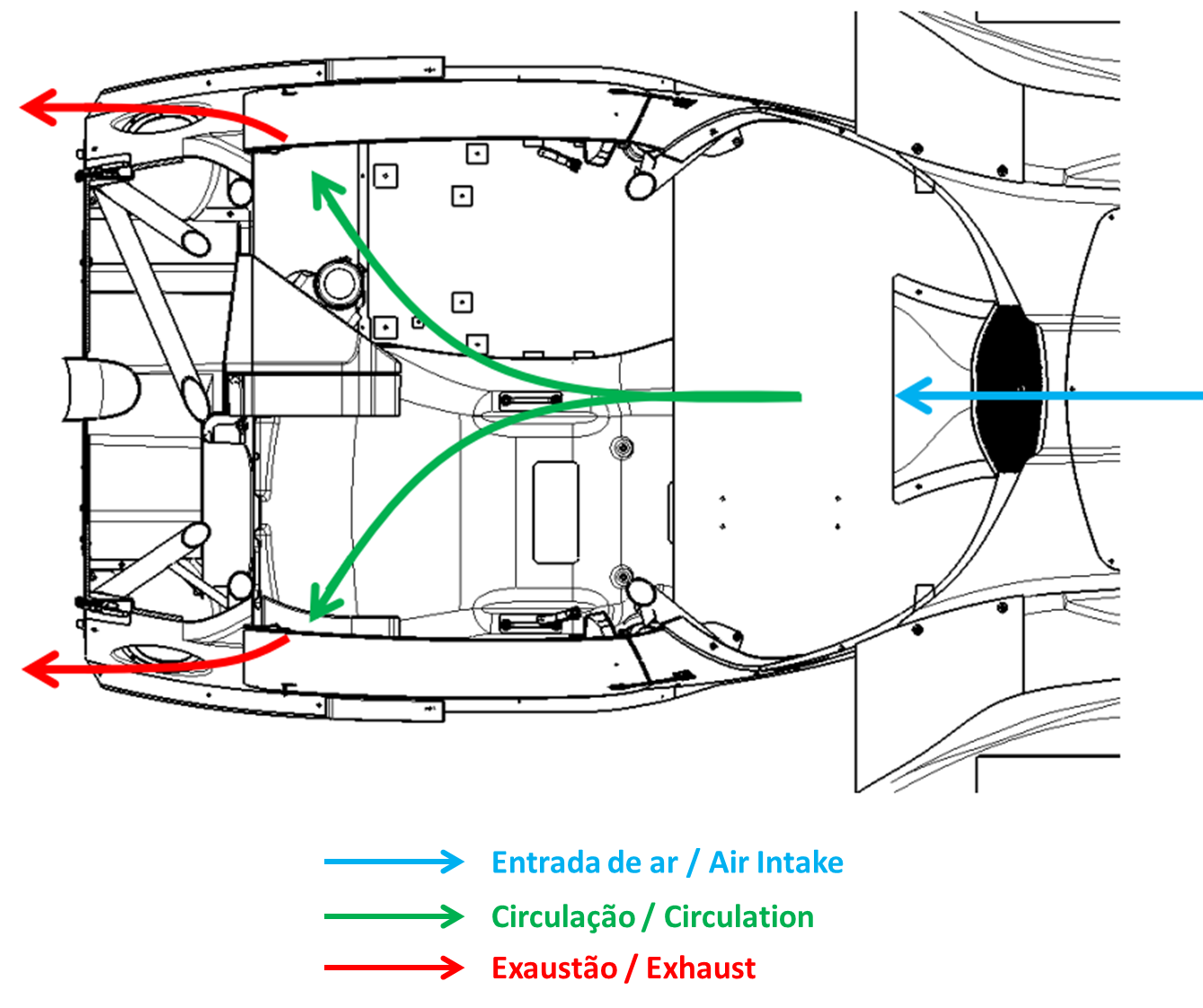 Entrada de ar / Air Intake

Circulação / Circulation

Exaustão / Exhaust